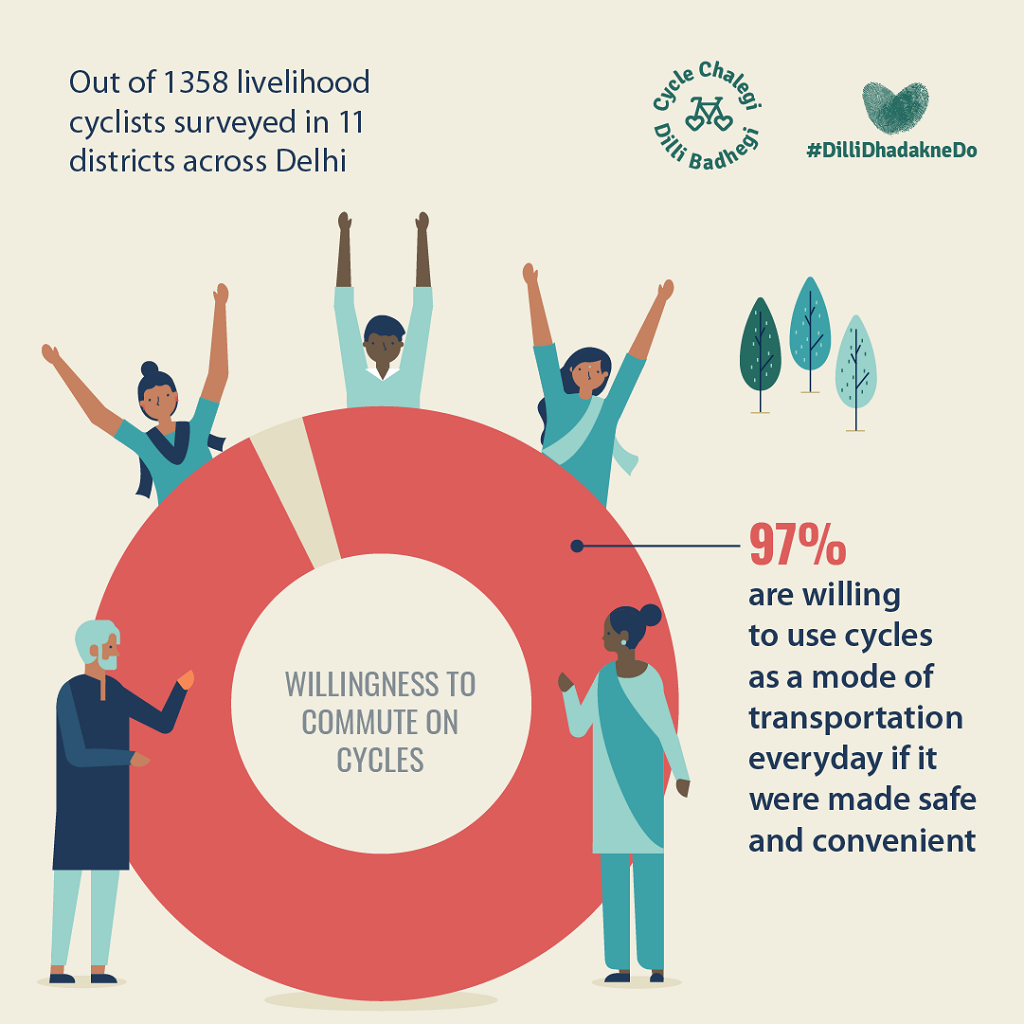 Out of 1358 livelihood cyclists surveyed in 11 districts across Delhi

Cycle Chalegi Dilli Badhegi

#DilliDhadakneDo

WILLINGNESS TO COMMUTE ON CYCLES

97%
are willing to use cycles as a mode of transportation everyday if it were made safe and convenient