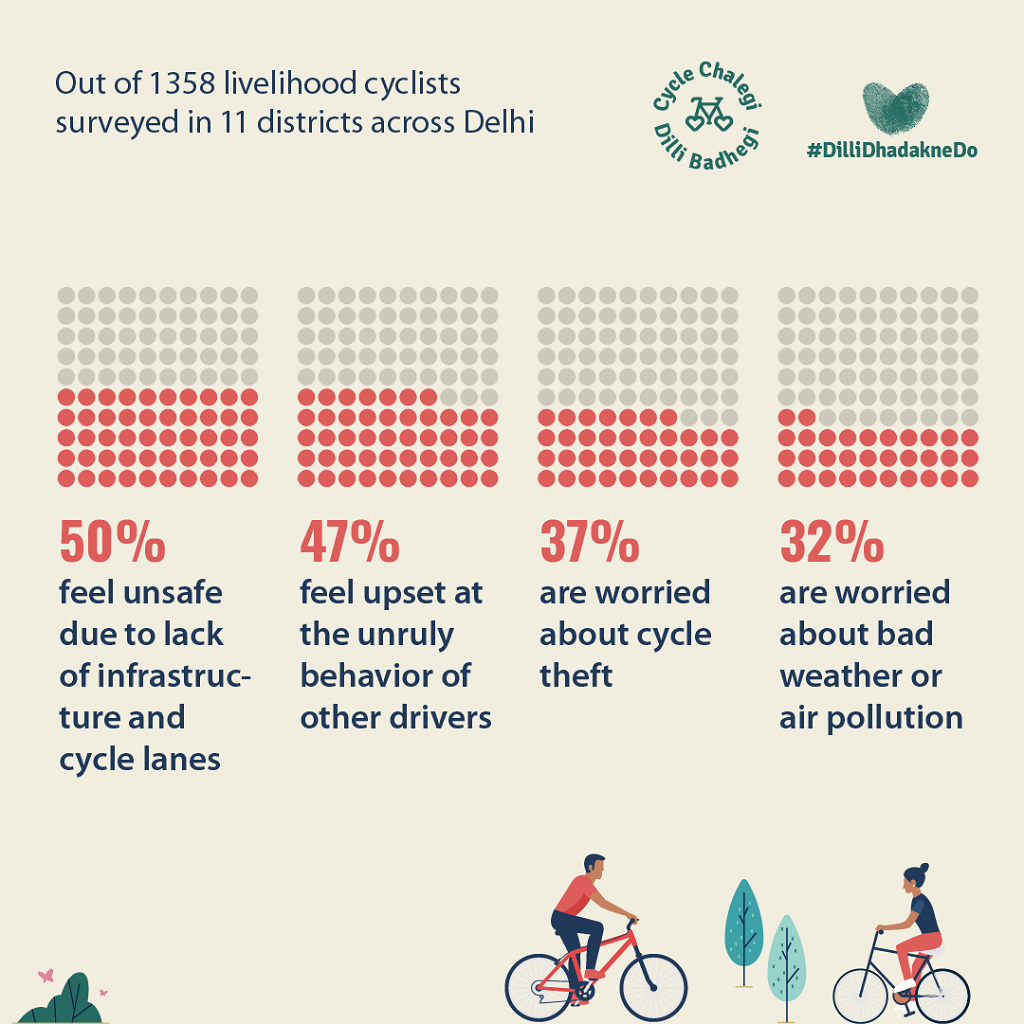 Out of 1358 livelihood cyclists surveyed in 11 districts across Delhi

Cycle Chalegi Dilli Badhegi

#DilliDhadakneDo

50%
feel unsafe due to lack of infrastructure and cycle lanes

47%
feel upset at the unruly behavior of other drivers

37%
are worried about cycle theft

32%
are worried about bad weather or air pollution