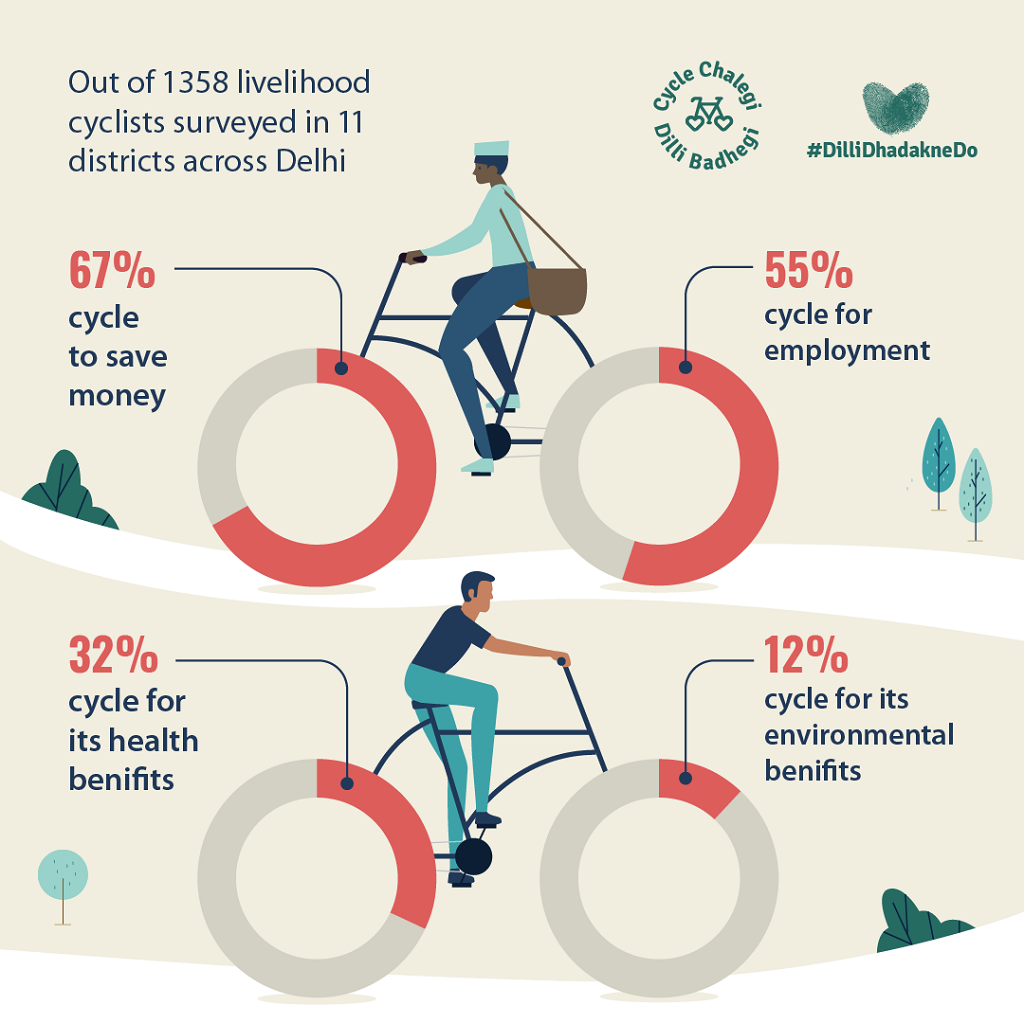 Out of 1358 livelihood cyclists surveyed in 11 districts across Delhi

Cycle Chalegi Dilli Badhegi

#DilliDhadakneDo

67% cycle to save money

55% cycle for employment

32% cycle for its health benifits

12% cycle for its environmental benifits