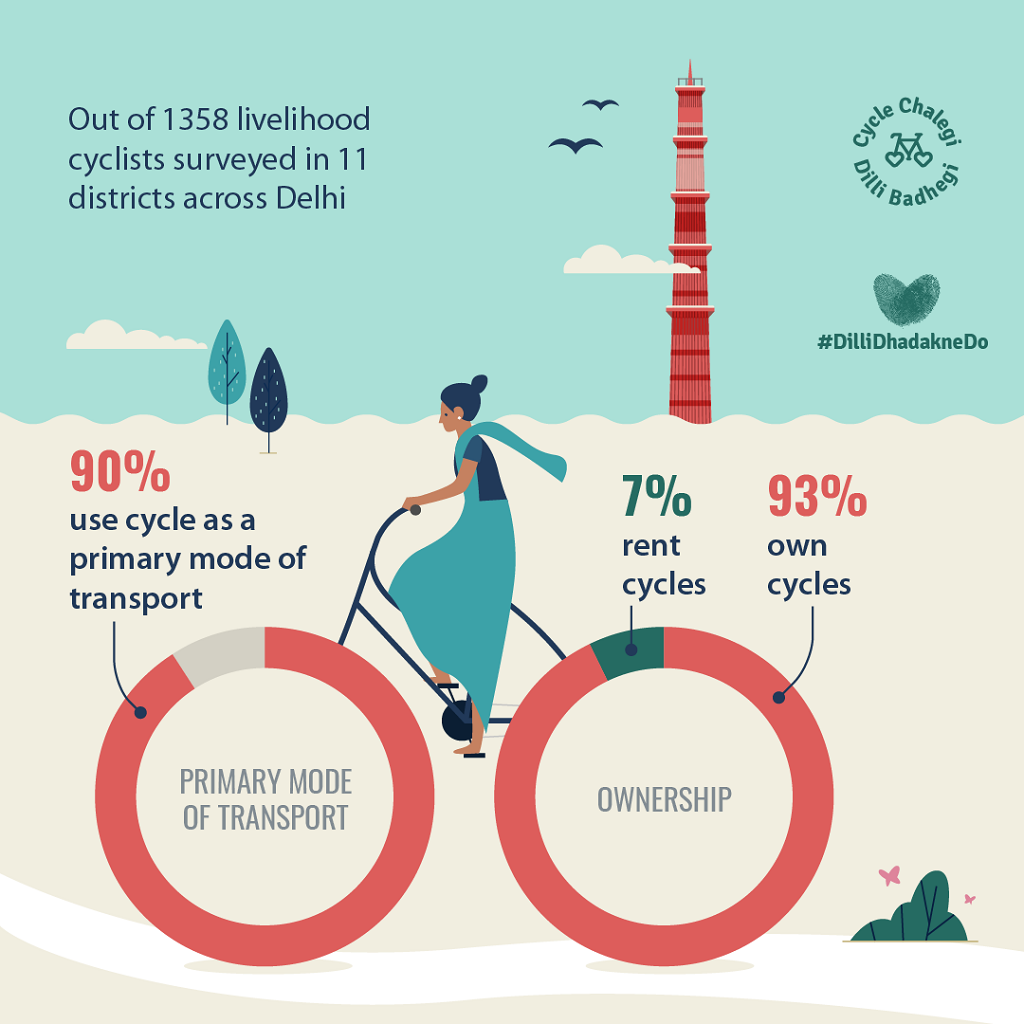 Out of 1358 livelihood cyclists surveyed in 11 districts across Delhi

Cycle Chalegi Dilli Badhegi

#DilliDhadakneDo

90%
use cycle as a primary mode of transport

7%
rent cycles

93%
own cycles

PRIMARY MODE OF TRANSPORT

OWNERSHIP