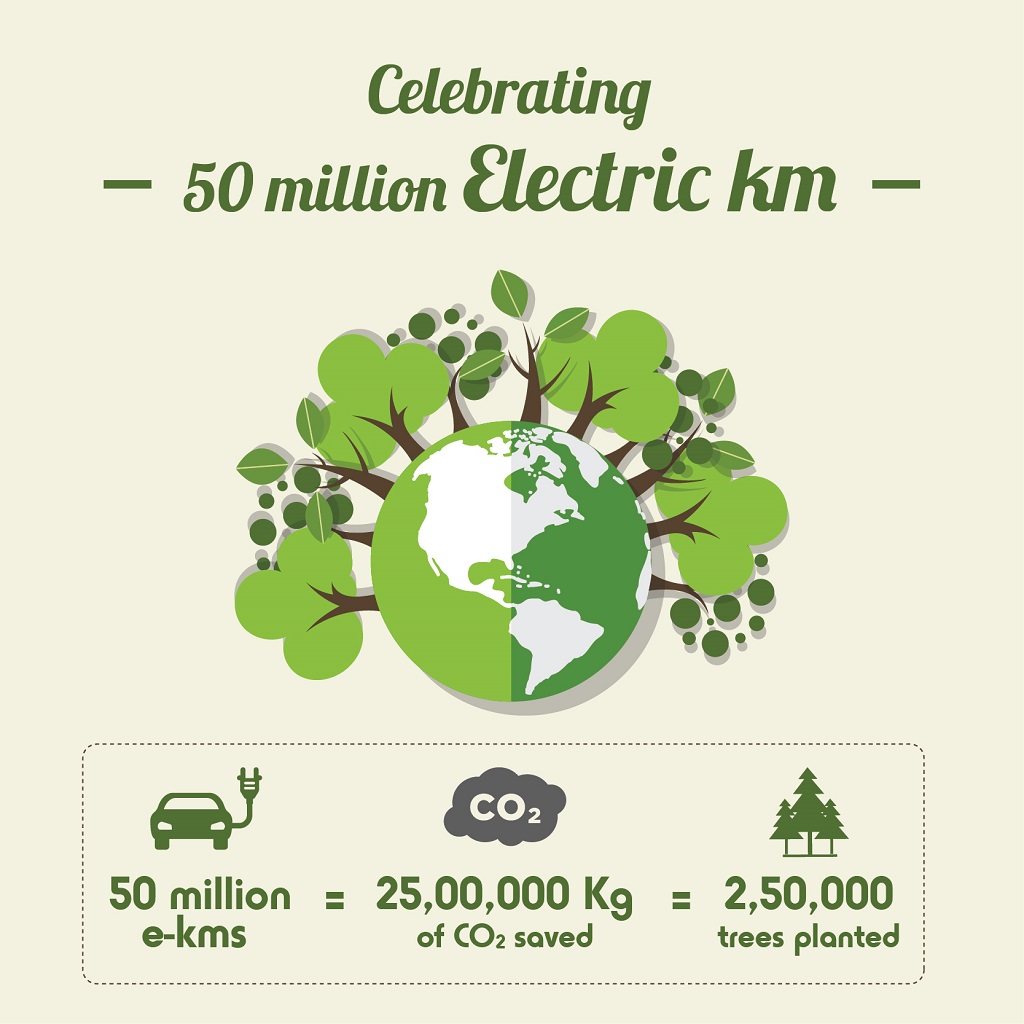 Celebrating
— 50 million Electric km —

$CO_2$

50 million e-kms = 25,00,000 Kg of $CO_2$ saved = 2,50,000 trees planted