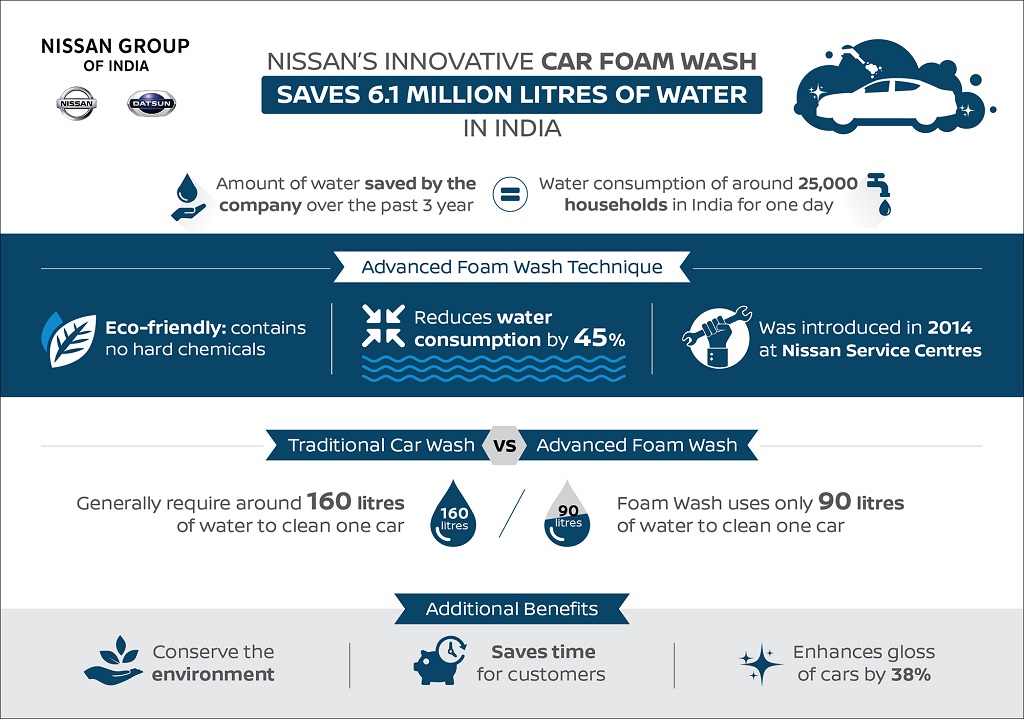 NISSAN GROUP OF INDIA

NISSAN DATSUN

NISSAN'S INNOVATIVE CAR FOAM WASH
SAVES 6.1 MILLION LITRES OF WATER
IN INDIA

Amount of water saved by the company over the past 3 year = Water consumption of around 25,000 households in India for one day

Advanced Foam Wash Technique

Eco-friendly: contains no hard chemicals

Reduces water consumption by 45%

Was introduced in 2014 at Nissan Service Centres

Traditional Car Wash VS Advanced Foam Wash

Generally require around 160 litres of water to clean one car

160 litres

90 litres

Foam Wash uses only 90 litres of water to clean one car

Additional Benefits

Conserve the environment

Saves time for customers

Enhances gloss of cars by 38%