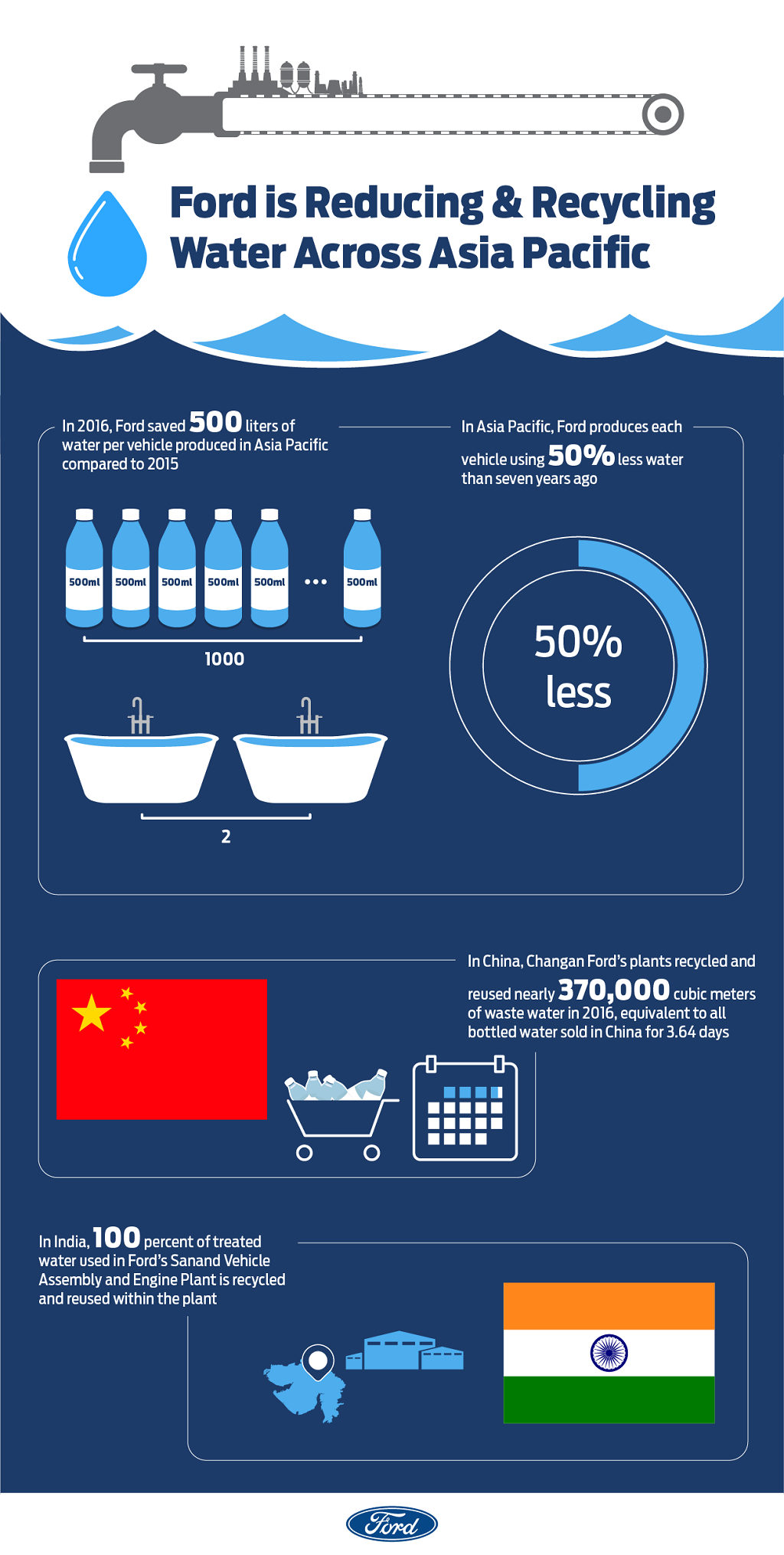 Ford is Reducing & Recycling Water Across Asia Pacific

In 2016, Ford saved 500 liters of water per vehicle produced in Asia Pacific compared to 2015

500ml 500ml 500ml 500ml 500ml ... 500ml

1000

2

In Asia Pacific, Ford produces each vehicle using 50% less water than seven years ago

50% less

In China, Changan Ford's plants recycled and reused nearly 370,000 cubic meters of waste water in 2016, equivalent to all bottled water sold in China for 3.64 days

In India, 100 percent of treated water used in Ford's Sanand Vehicle Assembly and Engine Plant is recycled and reused within the plant

Ford